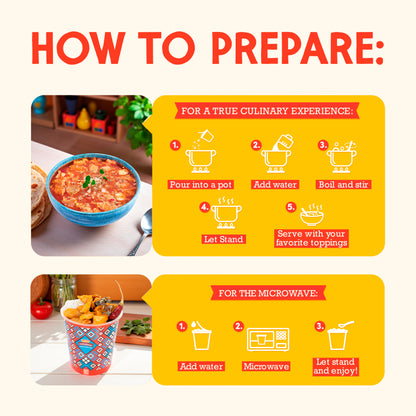 HOW TO PREPARE:

FOR A TRUE CULINARY EXPERIENCE:

1. Pour into a pot

2. Add water

3. Boil and stir

4. Let Stand

5. Serve with your favorite toppings

FOR THE MICROWAVE:

1. Add water

2. Microwave

3. Let stand and enjoy!