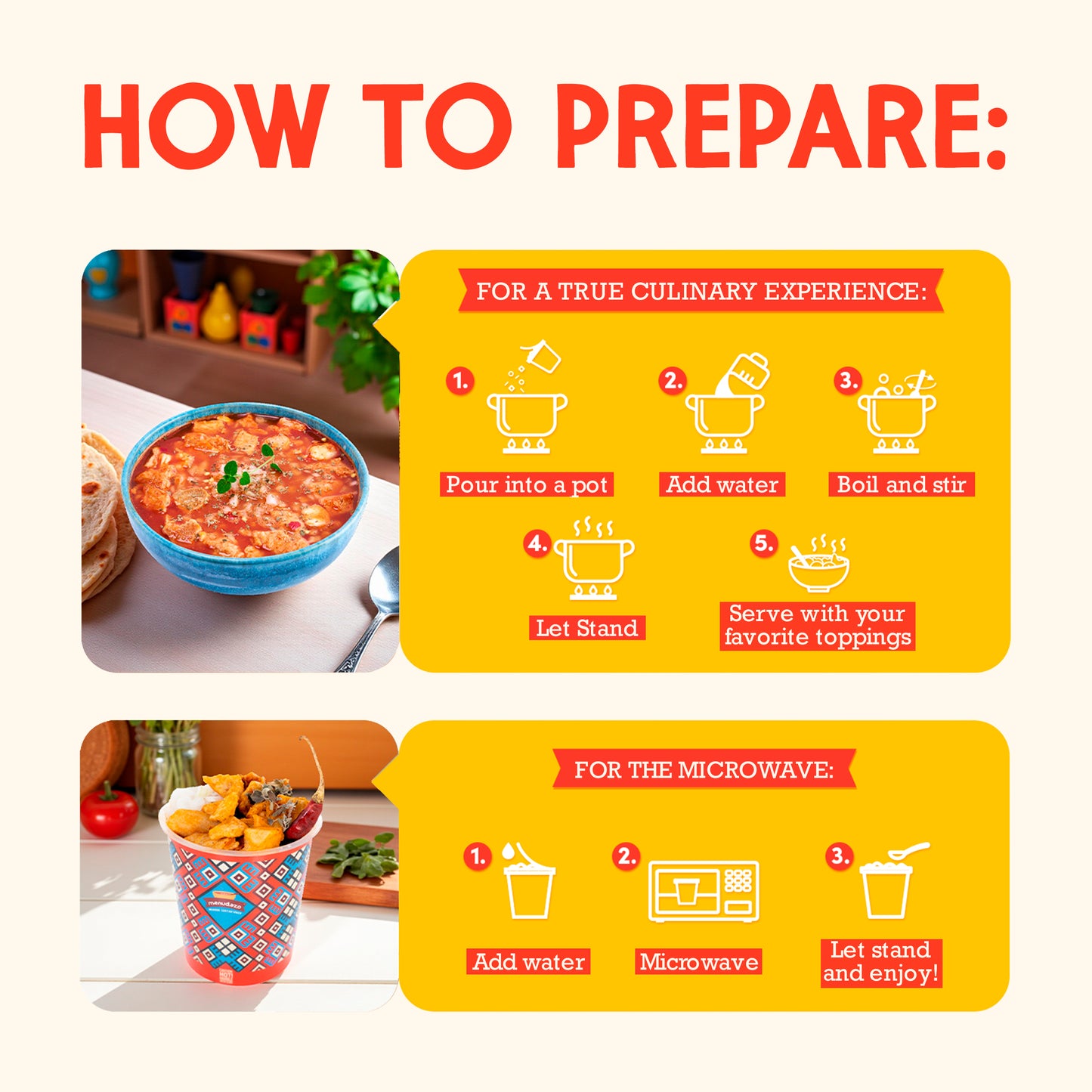 HOW TO PREPARE:

FOR A TRUE CULINARY EXPERIENCE:

1. Pour into a pot

2. Add water

3. Boil and stir

4. Let Stand

5. Serve with your favorite toppings

menudazo

FOR THE MICROWAVE:

1. Add water

2. Microwave

3. Let stand and enjoy!